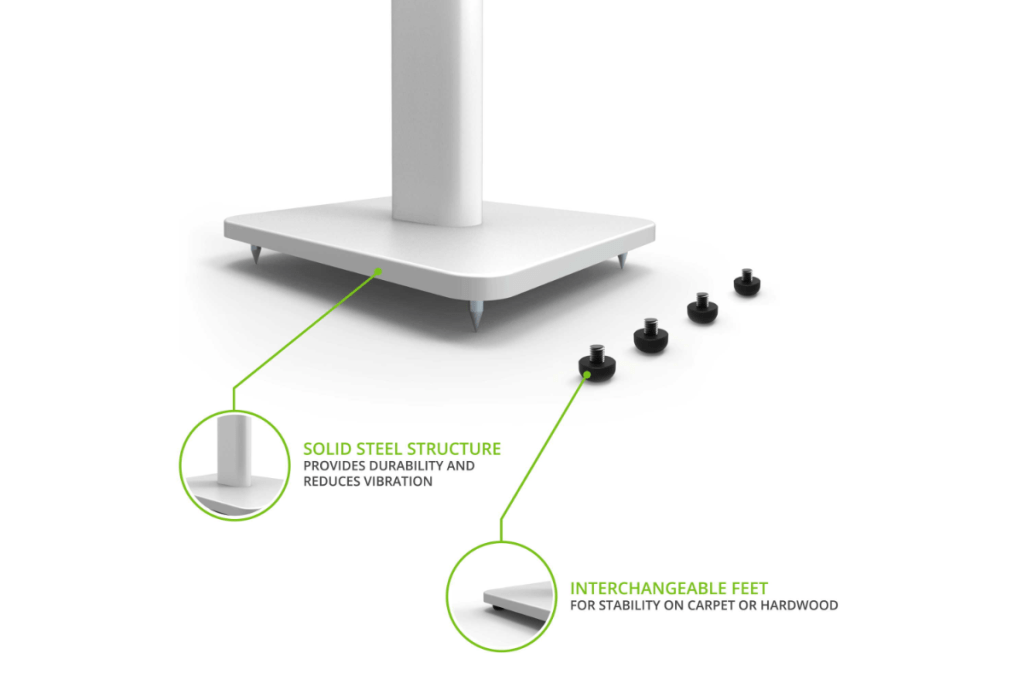 SOLID STEEL STRUCTURE
PROVIDES DURABILITY AND REDUCES VIBRATION

INTERCHANGEABLE FEET
FOR STABILITY ON CARPET OR HARDWOOD